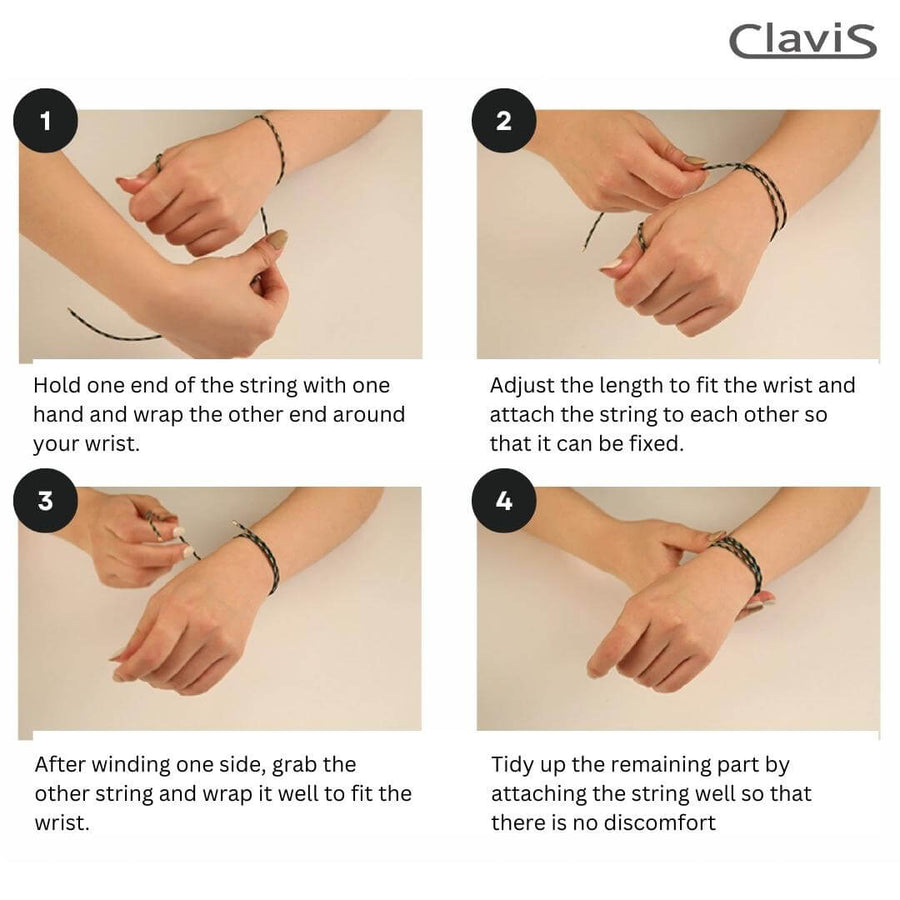 ClaviS

1

Hold one end of the string with one hand and wrap the other end around your wrist.

2

Adjust the length to fit the wrist and attach the string to each other so that it can be fixed.

3

After winding one side, grab the other string and wrap it well to fit the wrist.

4

Tidy up the remaining part by attaching the string well so that there is no discomfort