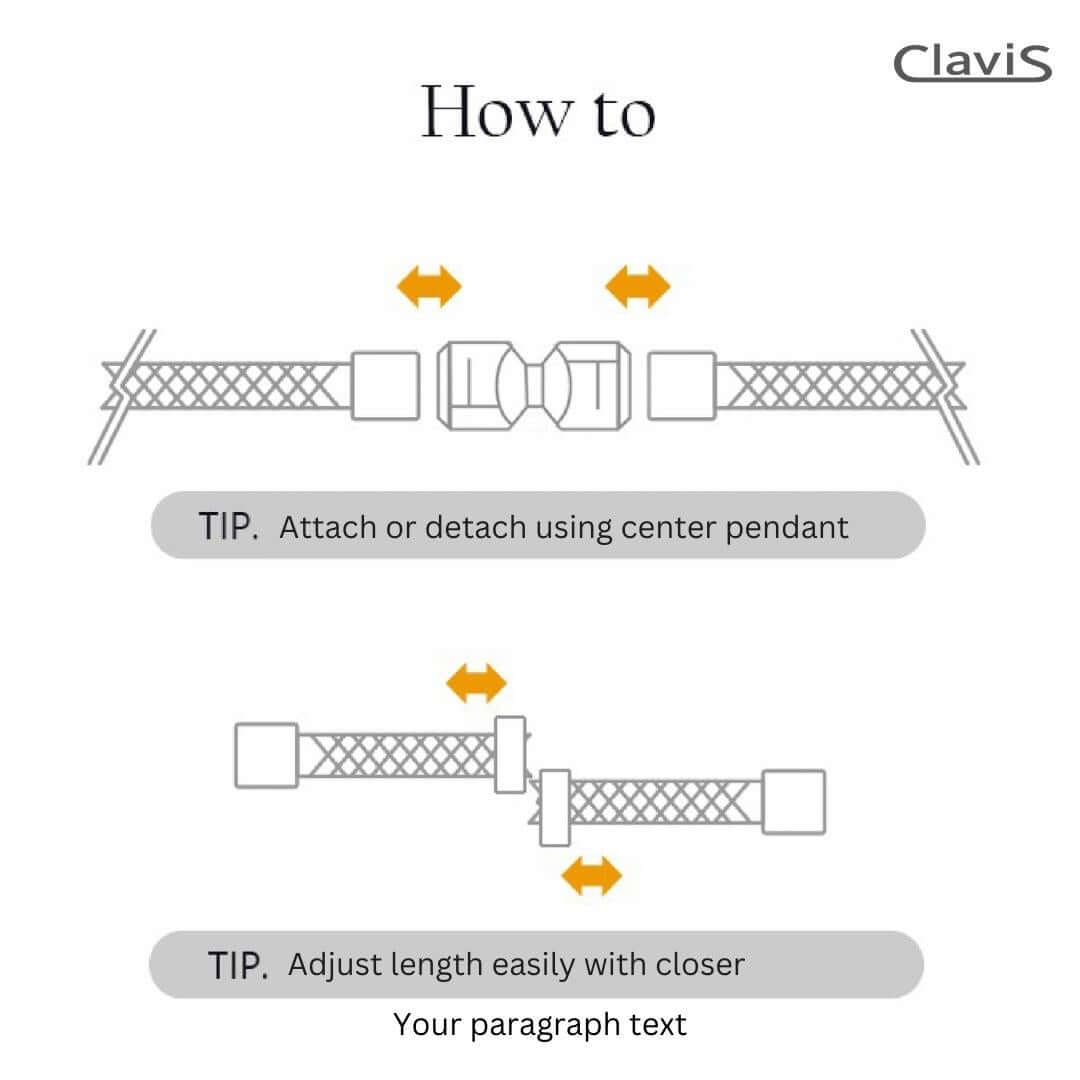 ClaviS

How to

TIP. Attach or detach using center pendant

TIP. Adjust length easily with closer

Your paragraph text