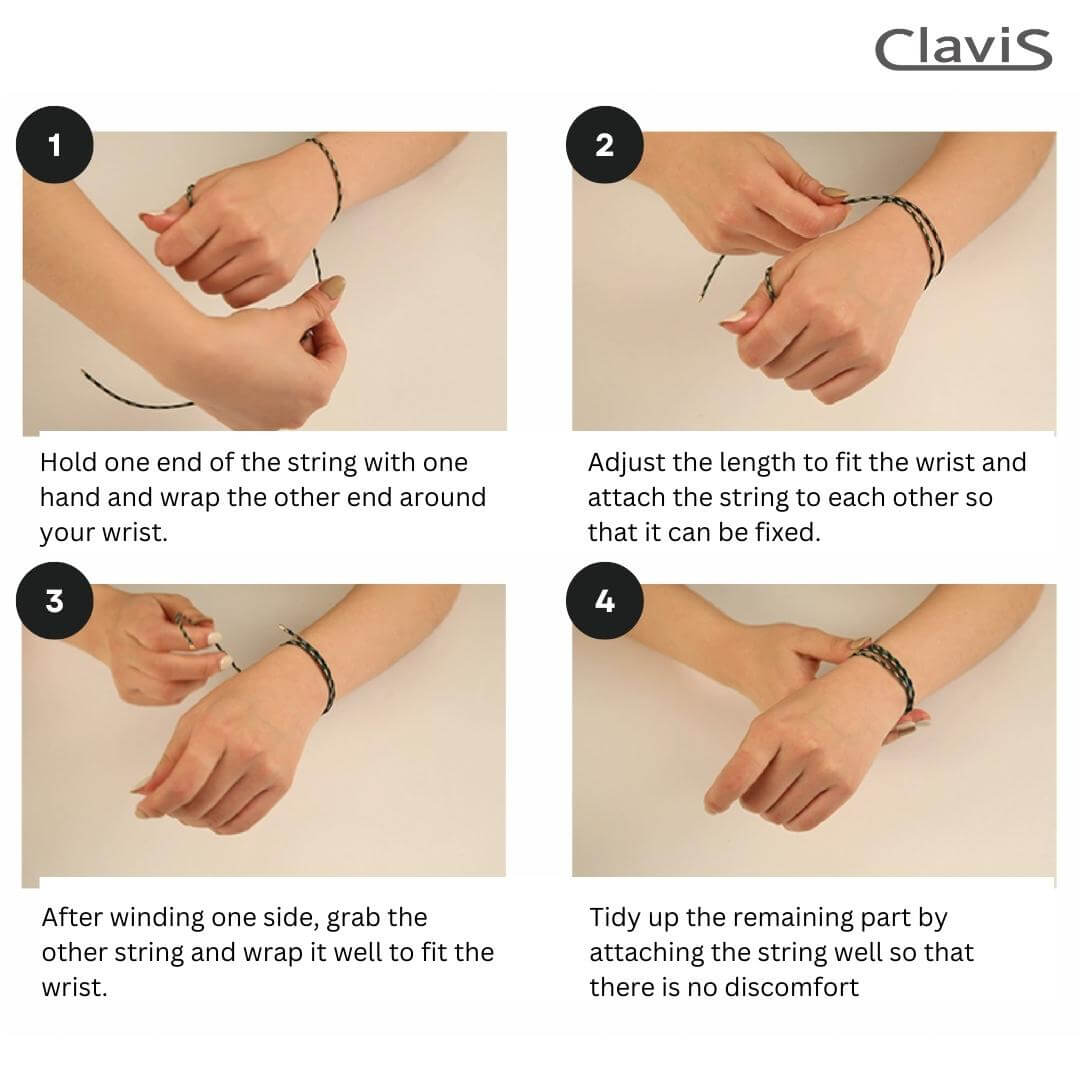 ClaviS

1

Hold one end of the string with one hand and wrap the other end around your wrist.

2

Adjust the length to fit the wrist and attach the string to each other so that it can be fixed.

3

After winding one side, grab the other string and wrap it well to fit the wrist.

4

Tidy up the remaining part by attaching the string well so that there is no discomfort